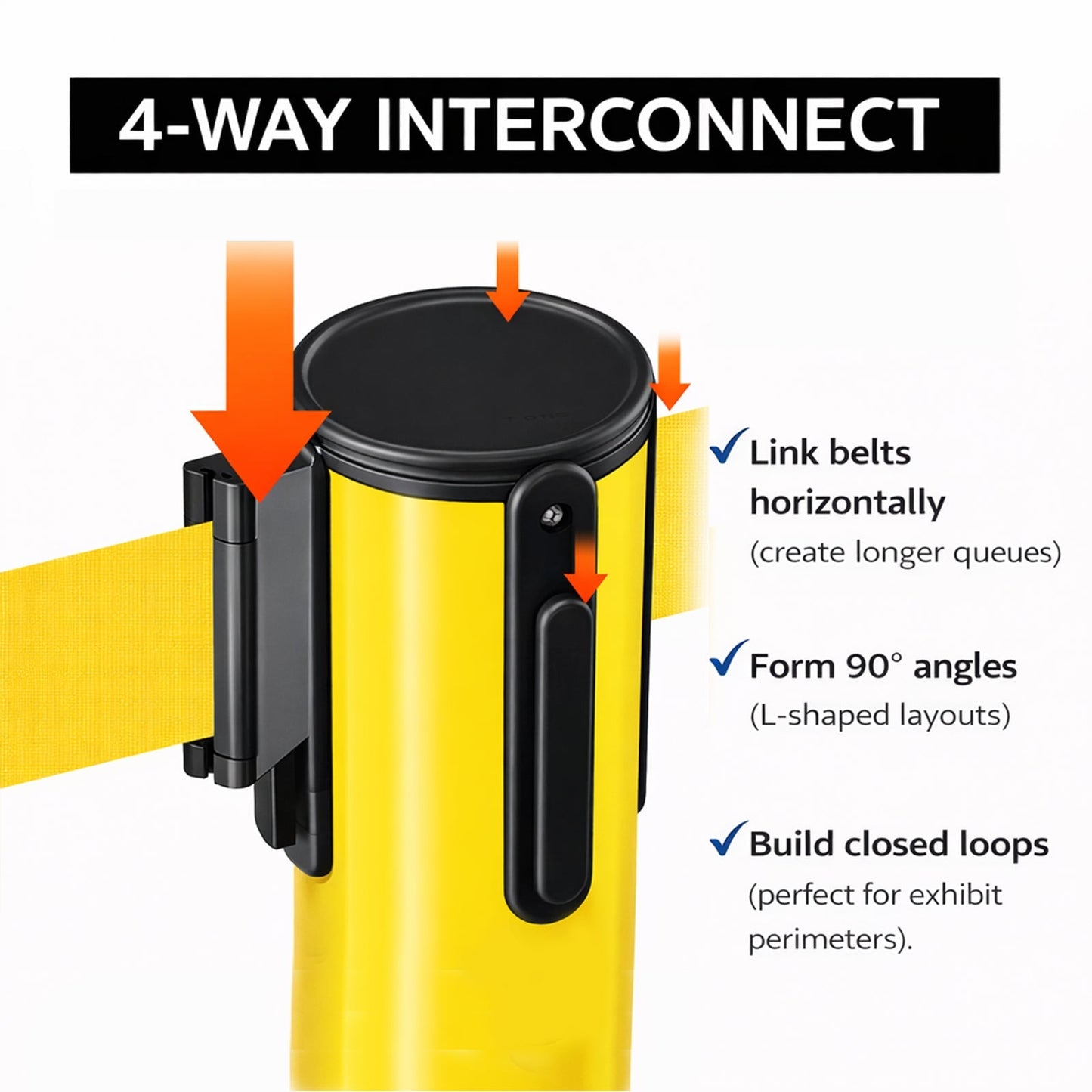 4-WAY INTERCONNECT

✓ Link belts horizontally
(create longer queues)

✓ Form 90° angles
(L-shaped layouts)

✓ Build closed loops
(perfect for exhibit perimeters).