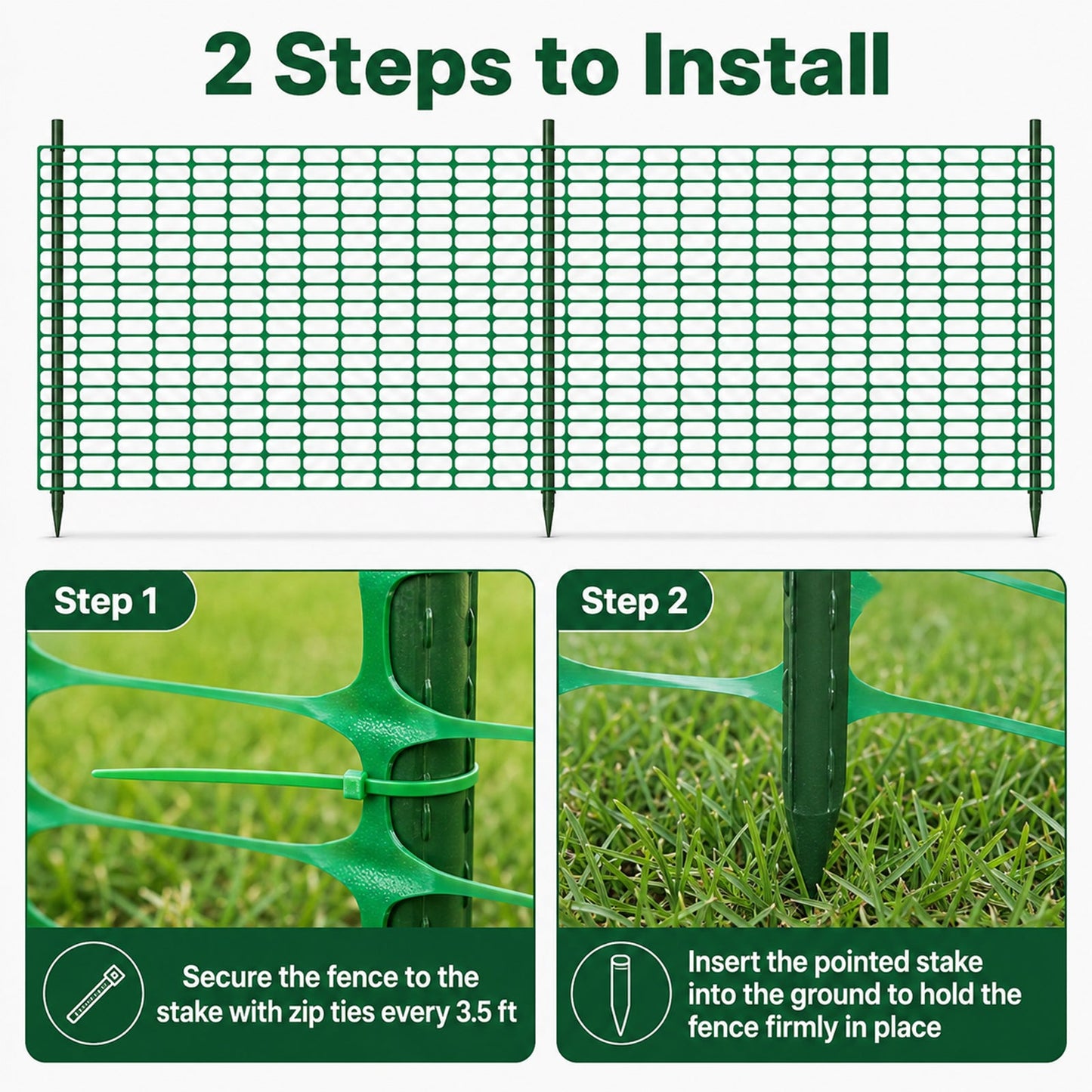 2 Steps to Install

Step 1

Secure the fence to the stake with zip ties every 3.5 ft

Step 2

Insert the pointed stake into the ground to hold the fence firmly in place