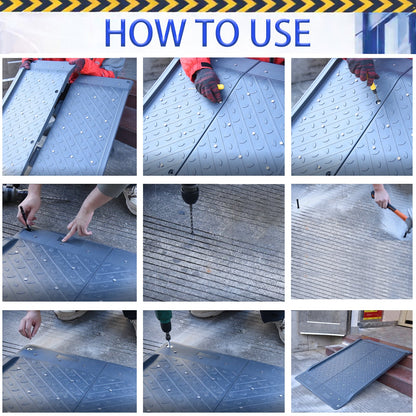 HOW TO USE