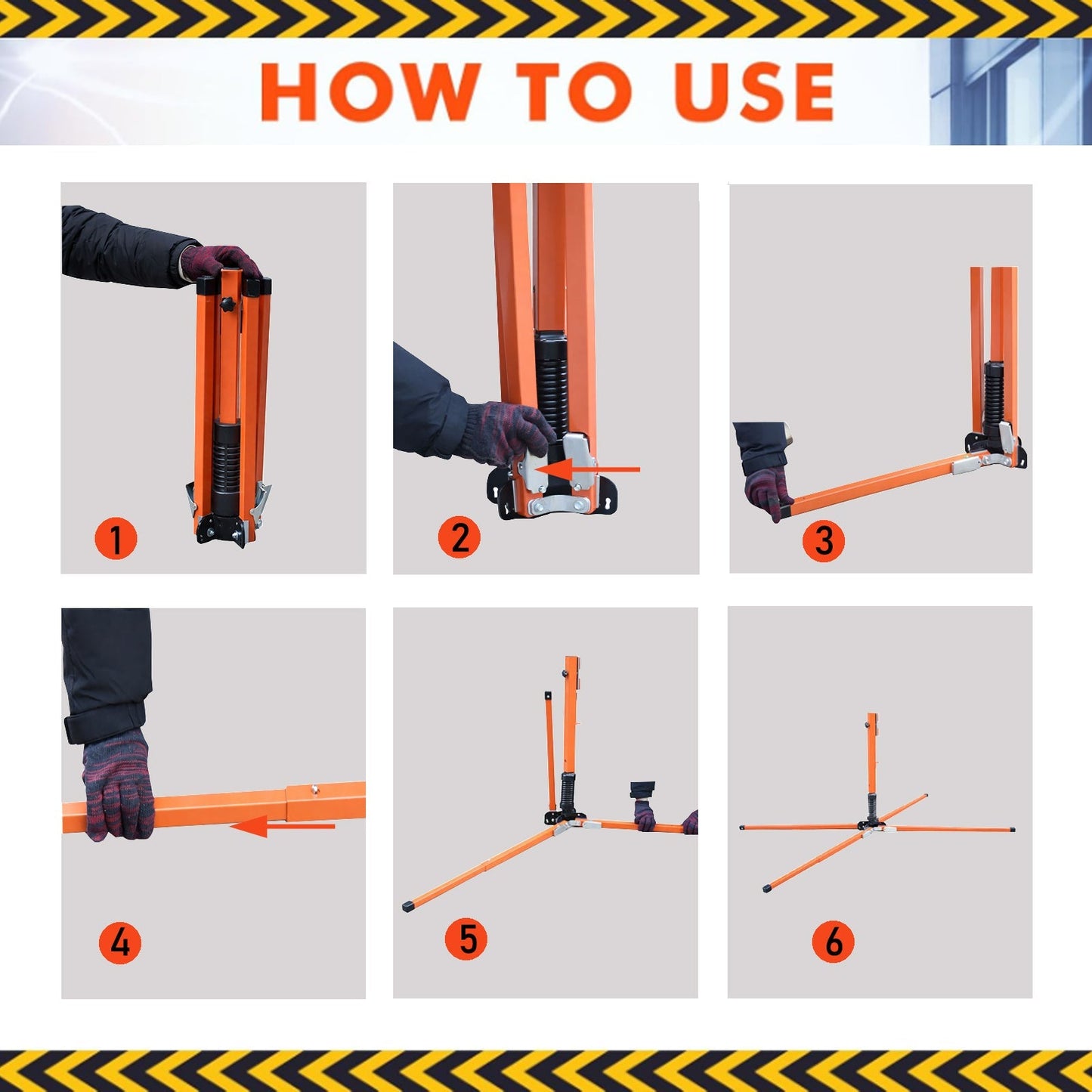 HOW TO USE

1

2

3

4

5

6