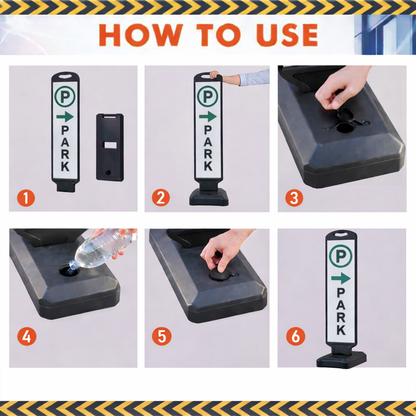 HOW TO USE

P
PARK

1

P
PARK

2

3

4

5

P
PARK

6